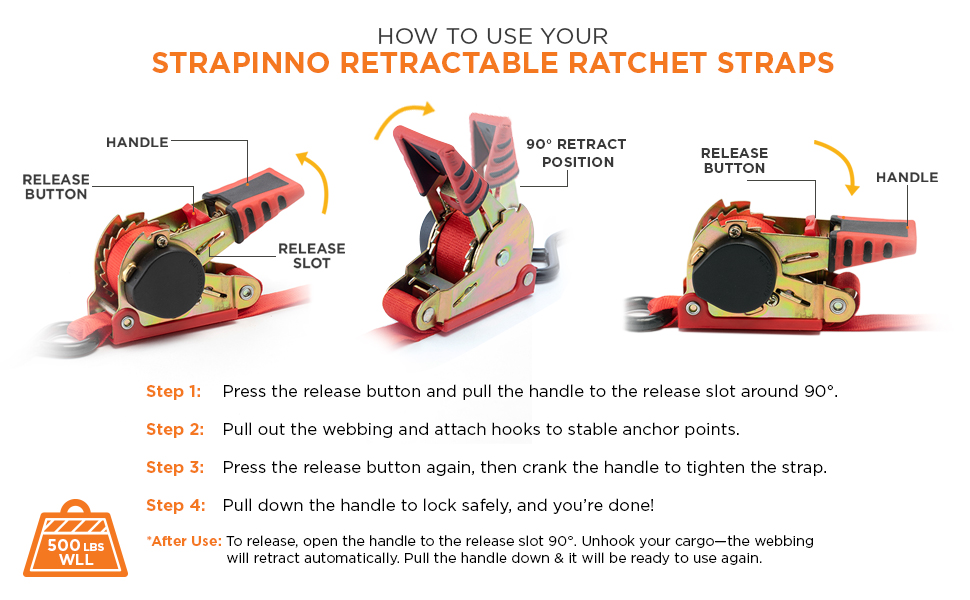 HOW TO USE YOUR
STRAPINNO RETRACTABLE RATCHET STRAPS

HANDLE
RELEASE BUTTON
RELEASE SLOT

90° RETRACT POSITION

RELEASE BUTTON
HANDLE

Step 1: Press the release button and pull the handle to the release slot around 90°.

Step 2: Pull out the webbing and attach hooks to stable anchor points.

Step 3: Press the release button again, then crank the handle to tighten the strap.

Step 4: Pull down the handle to lock safely, and you're done!

500 LBS WLL

*After Use: To release, open the handle to the release slot 90°. Unhook your cargo—the webbing will retract automatically. Pull the handle down & it will be ready to use again.